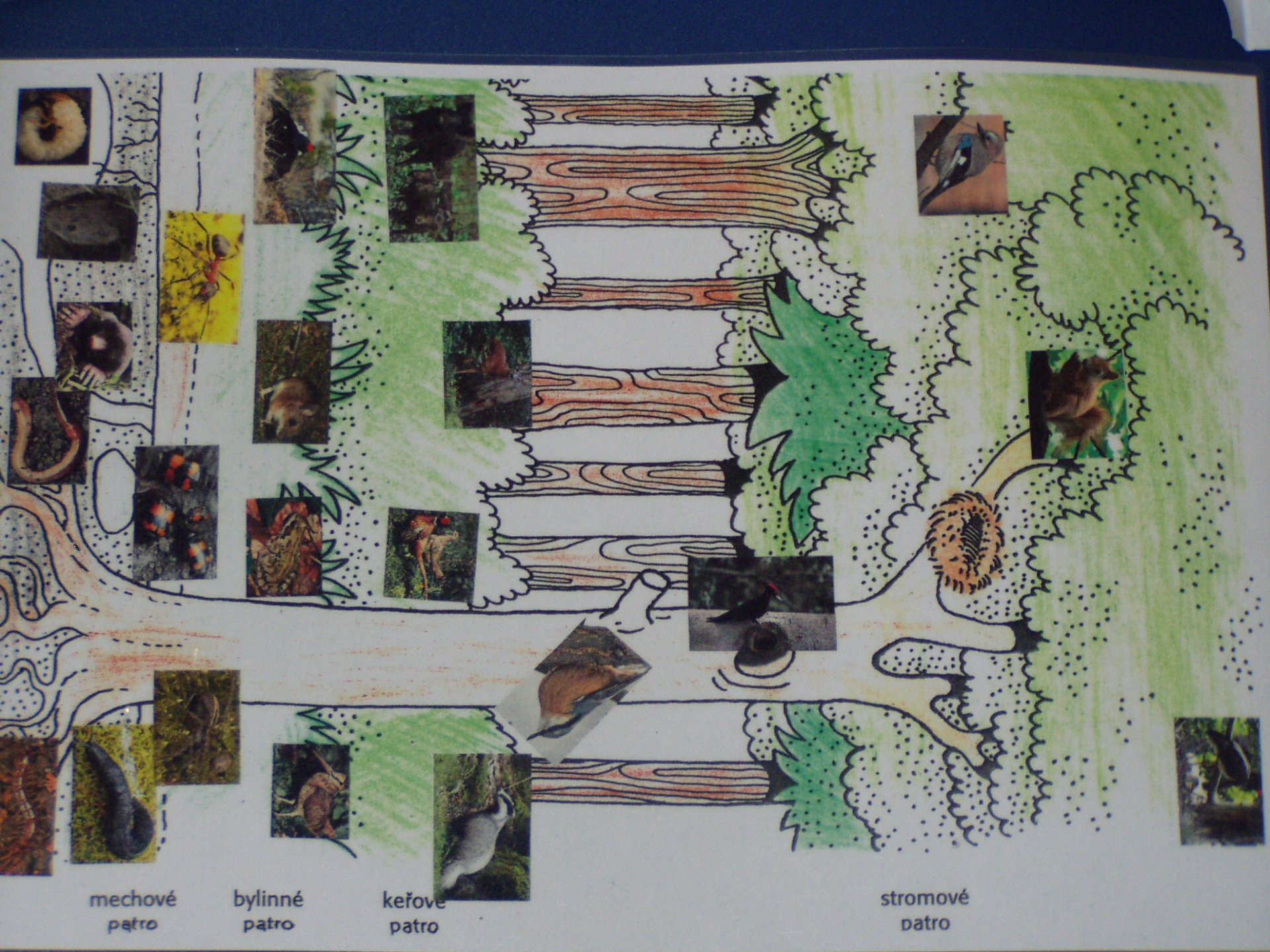 mechové patro

bylinné patro

keřové patro

stromové patro